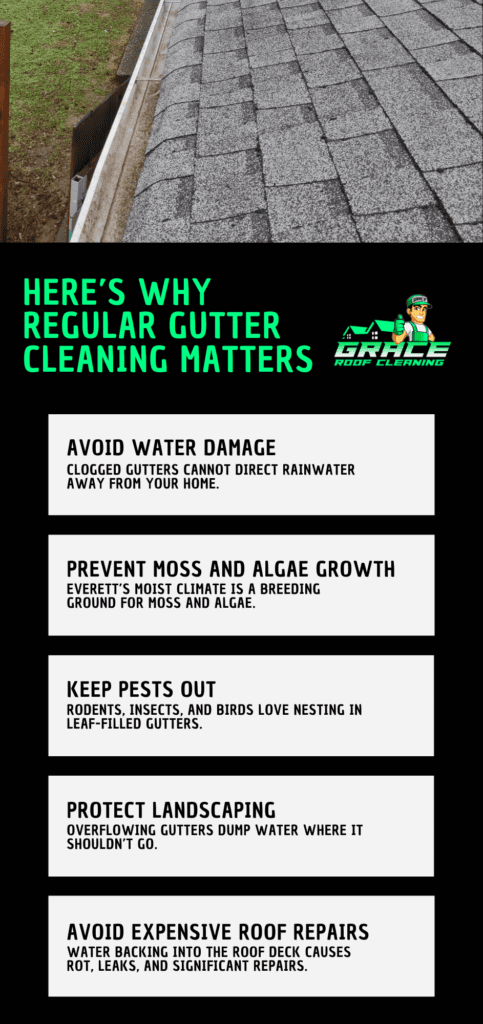 HERE'S WHY REGULAR GUTTER CLEANING MATTERS

GRACE ROOF CLEANING

AVOID WATER DAMAGE
CLOGGED GUTTERS CANNOT DIRECT RAINWATER AWAY FROM YOUR HOME.

PREVENT MOSS AND ALGAE GROWTH
EVERETT'S MOIST CLIMATE IS A BREEDING GROUND FOR MOSS AND ALGAE.

KEEP PESTS OUT
RODENTS, INSECTS, AND BIRDS LOVE NESTING IN LEAF-FILLED GUTTERS.

PROTECT LANDSCAPING
OVERFLOWING GUTTERS DUMP WATER WHERE IT SHOULDN'T GO.

AVOID EXPENSIVE ROOF REPAIRS
WATER BACKING INTO THE ROOF DECK CAUSES ROT, LEAKS, AND SIGNIFICANT REPAIRS.