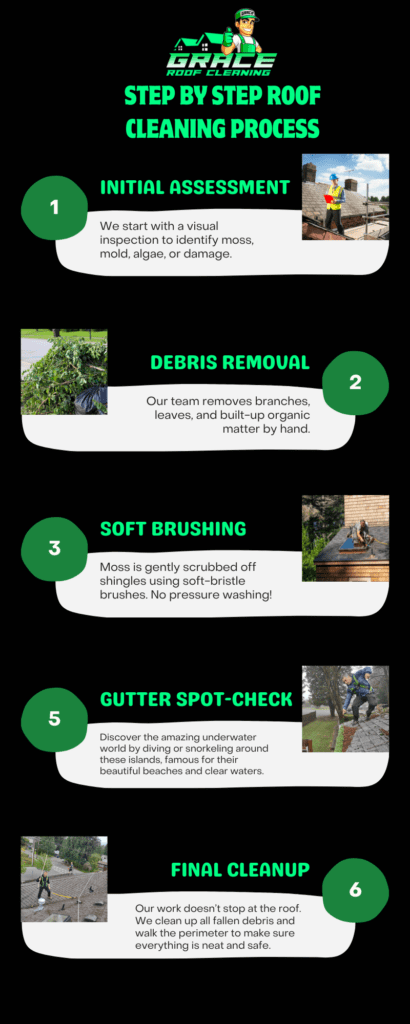 GRACE ROOF CLEANING

STEP BY STEP ROOF CLEANING PROCESS

1

INITIAL ASSESSMENT

We start with a visual inspection to identify moss, mold, algae, or damage.

DEBRIS REMOVAL

2

Our team removes branches, leaves, and built-up organic matter by hand.

3

SOFT BRUSHING

Moss is gently scrubbed off shingles using soft-bristle brushes. No pressure washing!

5

GUTTER SPOT-CHECK

Discover the amazing underwater world by diving or snorkeling around these islands, famous for their beautiful beaches and clear waters.

FINAL CLEANUP

6

Our work doesn't stop at the roof. We clean up all fallen debris and walk the perimeter to make sure everything is neat and safe.