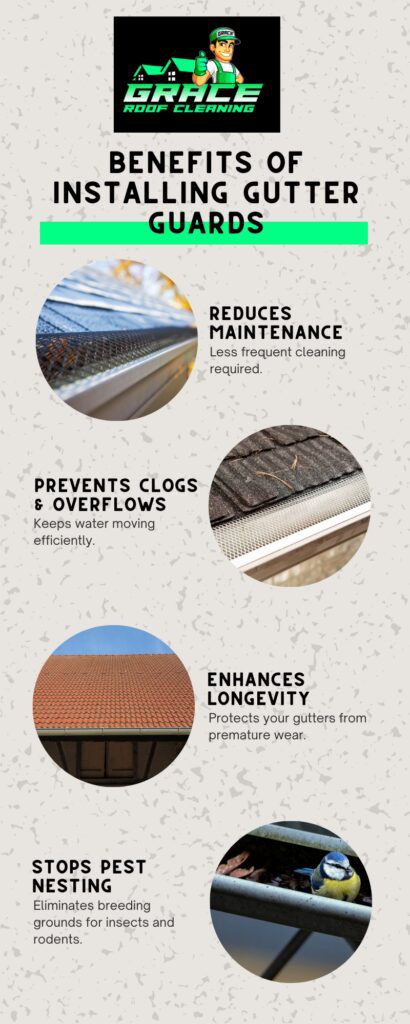 GRACE
ROOF CLEANING

BENEFITS OF INSTALLING GUTTER GUARDS

REDUCES MAINTENANCE
Less frequent cleaning required.

PREVENTS CLOGS & OVERFLOWS
Keeps water moving efficiently.

ENHANCES LONGEVITY
Protects your gutters from premature wear.

STOPS PEST NESTING
Eliminates breeding grounds for insects and rodents.